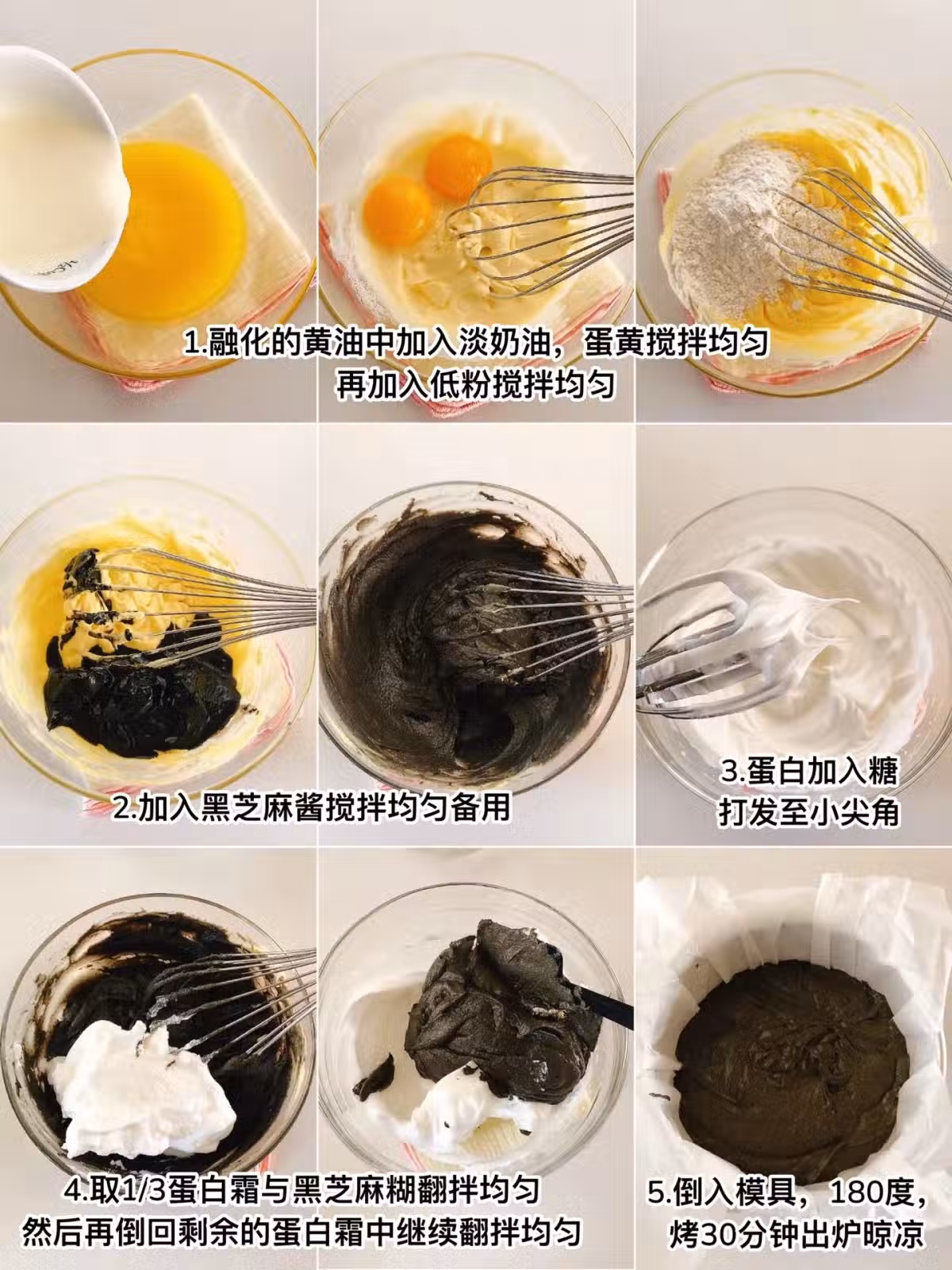 1.融化的黄油中加入淡奶油，蛋黄搅拌均匀
再加入低粉搅拌均匀

2.加入黑芝麻酱搅拌均匀备用

3.蛋白加入糖
打发至小尖角

4.取1/3蛋白霜与黑芝麻糊翻拌均匀
然后再倒回剩余的蛋白霜中继续翻拌均匀

5.倒入模具，180度，
烤30分钟出炉晾凉